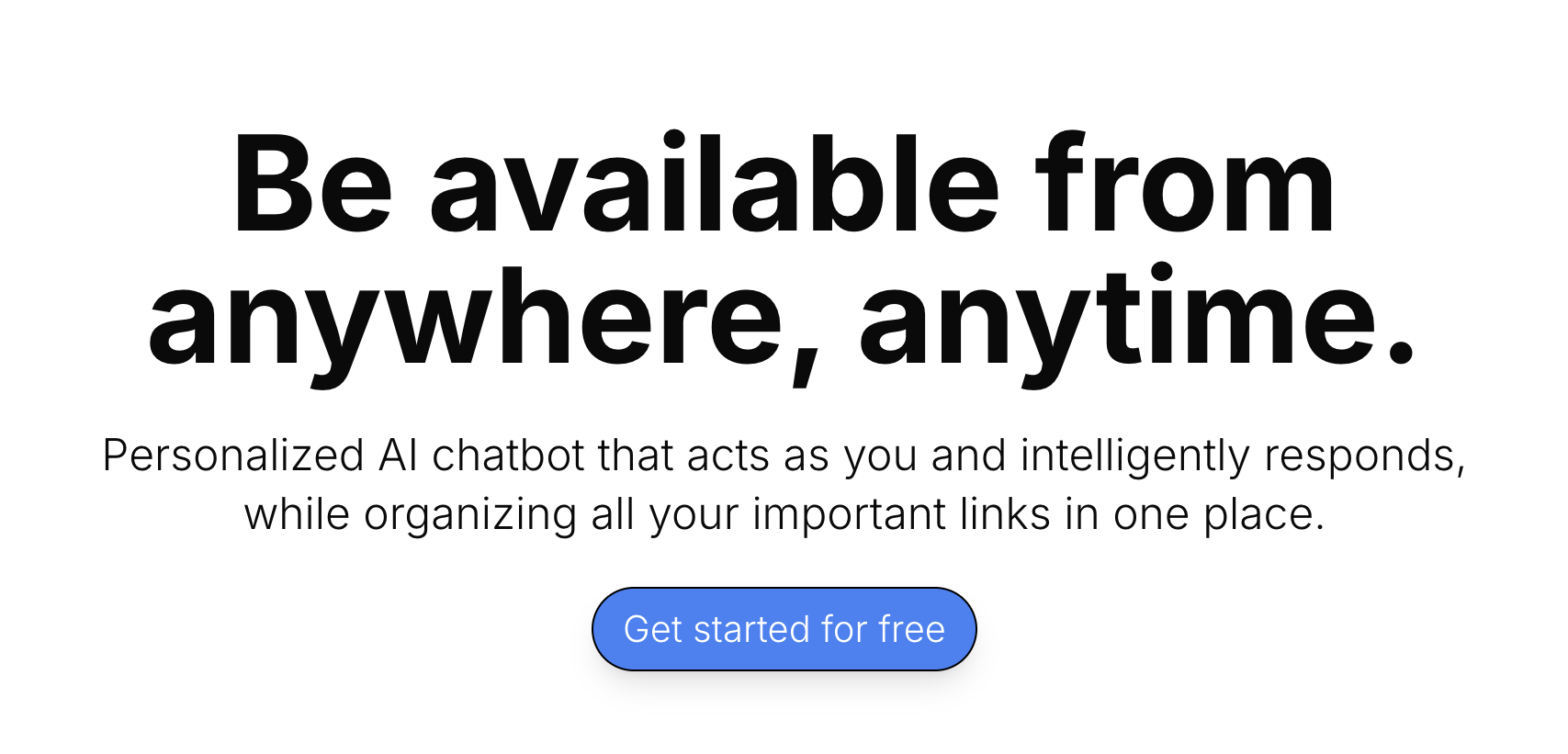 Be available from anywhere, anytime.

Personalized AI chatbot that acts as you and intelligently responds, while organizing all your important links in one place.

Get started for free